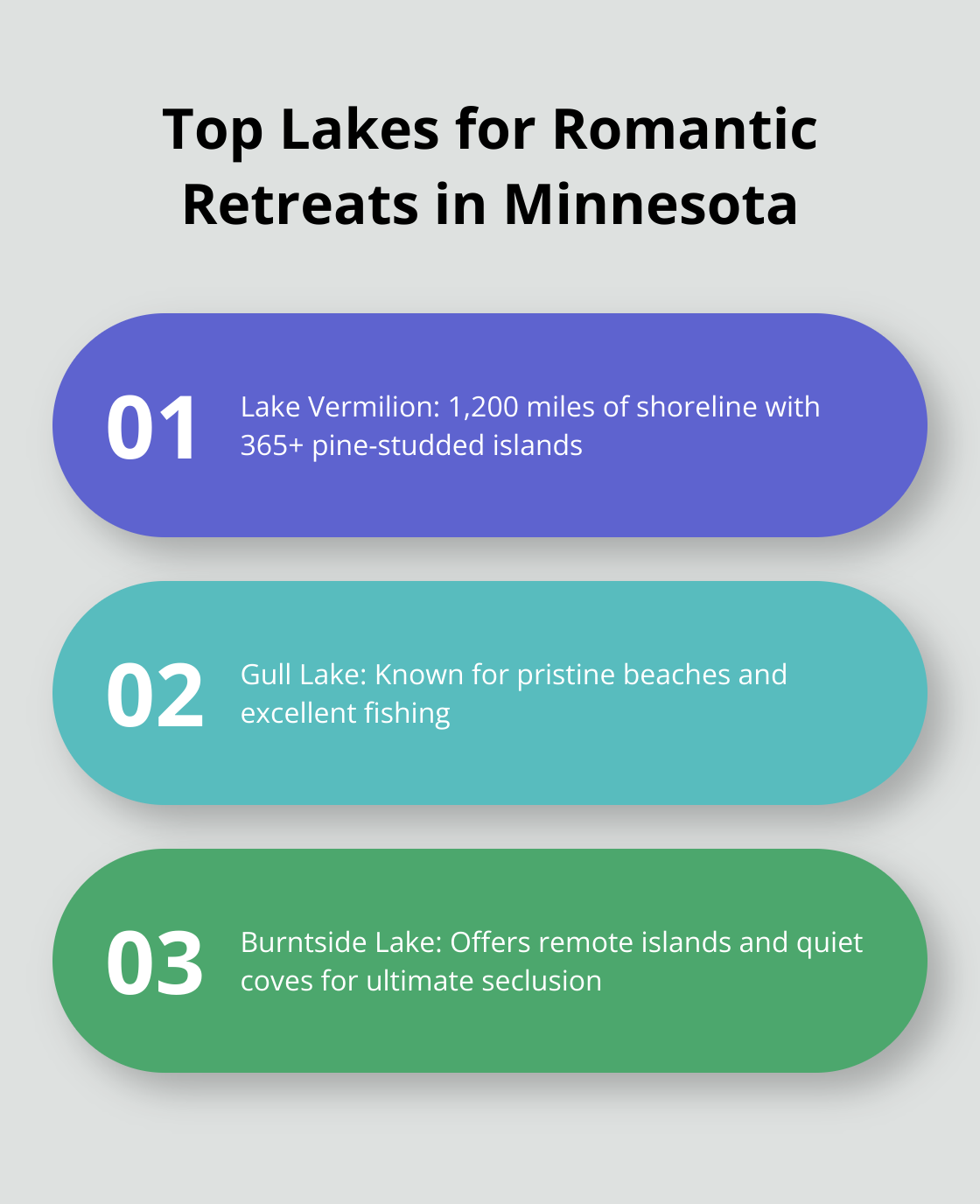 Top Lakes for Romantic Retreats in Minnesota

01

Lake Vermilion: 1,200 miles of shoreline with 365+ pine-studded islands

02

Gull Lake: Known for pristine beaches and excellent fishing

03

Burntside Lake: Offers remote islands and quiet coves for ultimate seclusion