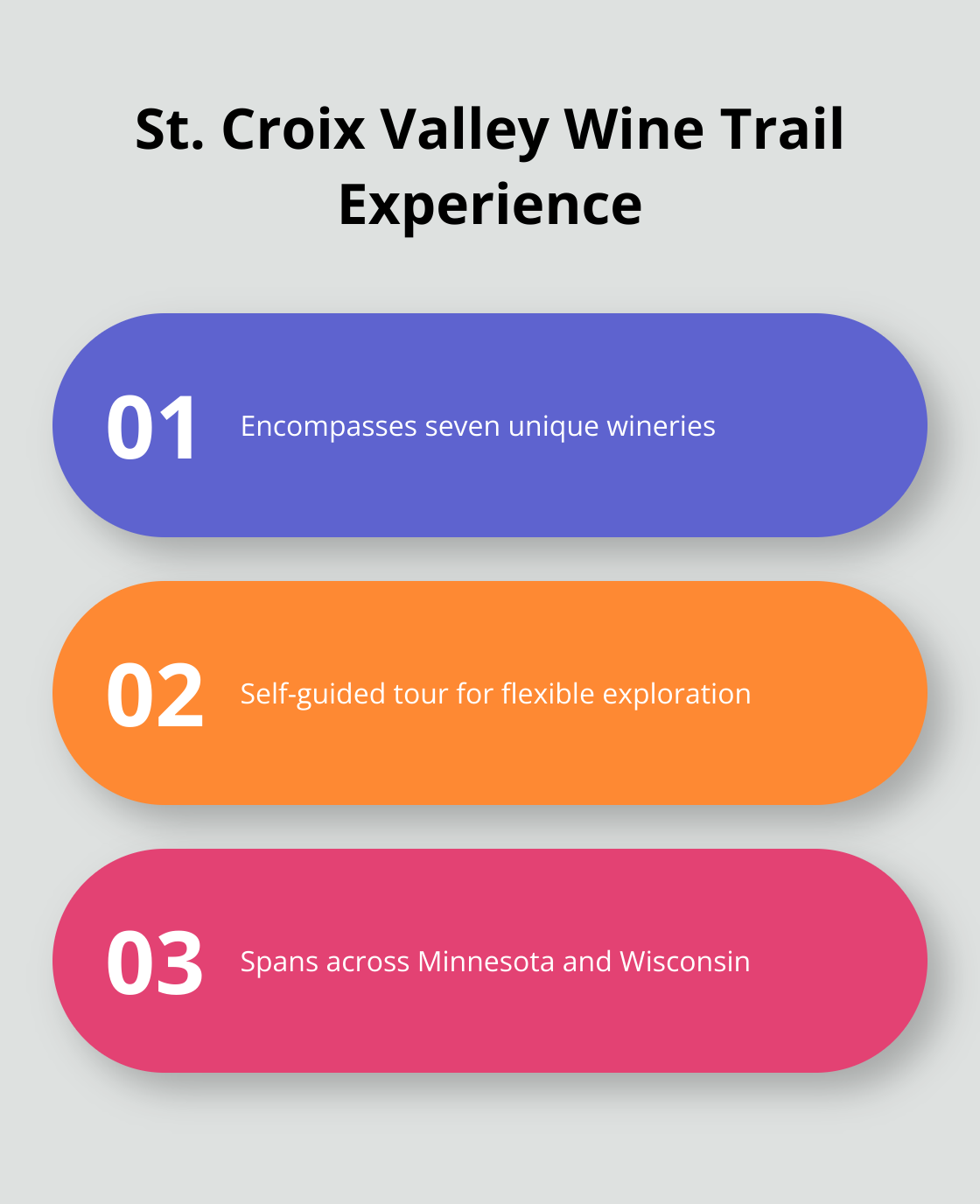 St. Croix Valley Wine Trail Experience

01 Encompasses seven unique wineries

02 Self-guided tour for flexible exploration

03 Spans across Minnesota and Wisconsin