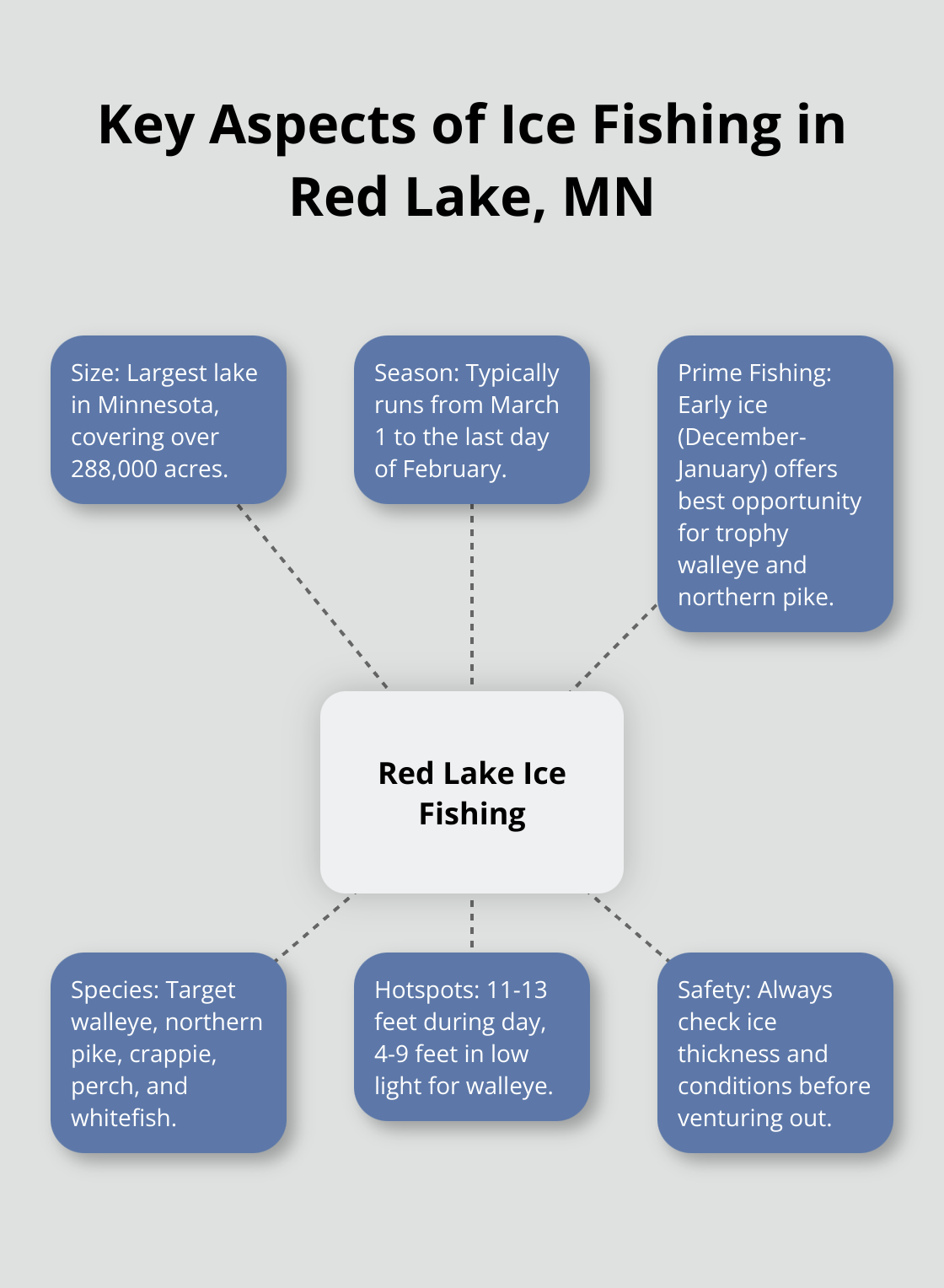 Key Aspects of Ice Fishing in Red Lake, MN

Size: Largest lake in Minnesota, covering over 288,000 acres.

Season: Typically runs from March 1 to the last day of February.

Prime Fishing: Early ice (December-January) offers best opportunity for trophy walleye and northern pike.

Red Lake Ice Fishing

Species: Target walleye, northern pike, crappie, perch, and whitefish.

Hotspots: 11-13 feet during day, 4-9 feet in low light for walleye.

Safety: Always check ice thickness and conditions before venturing out.