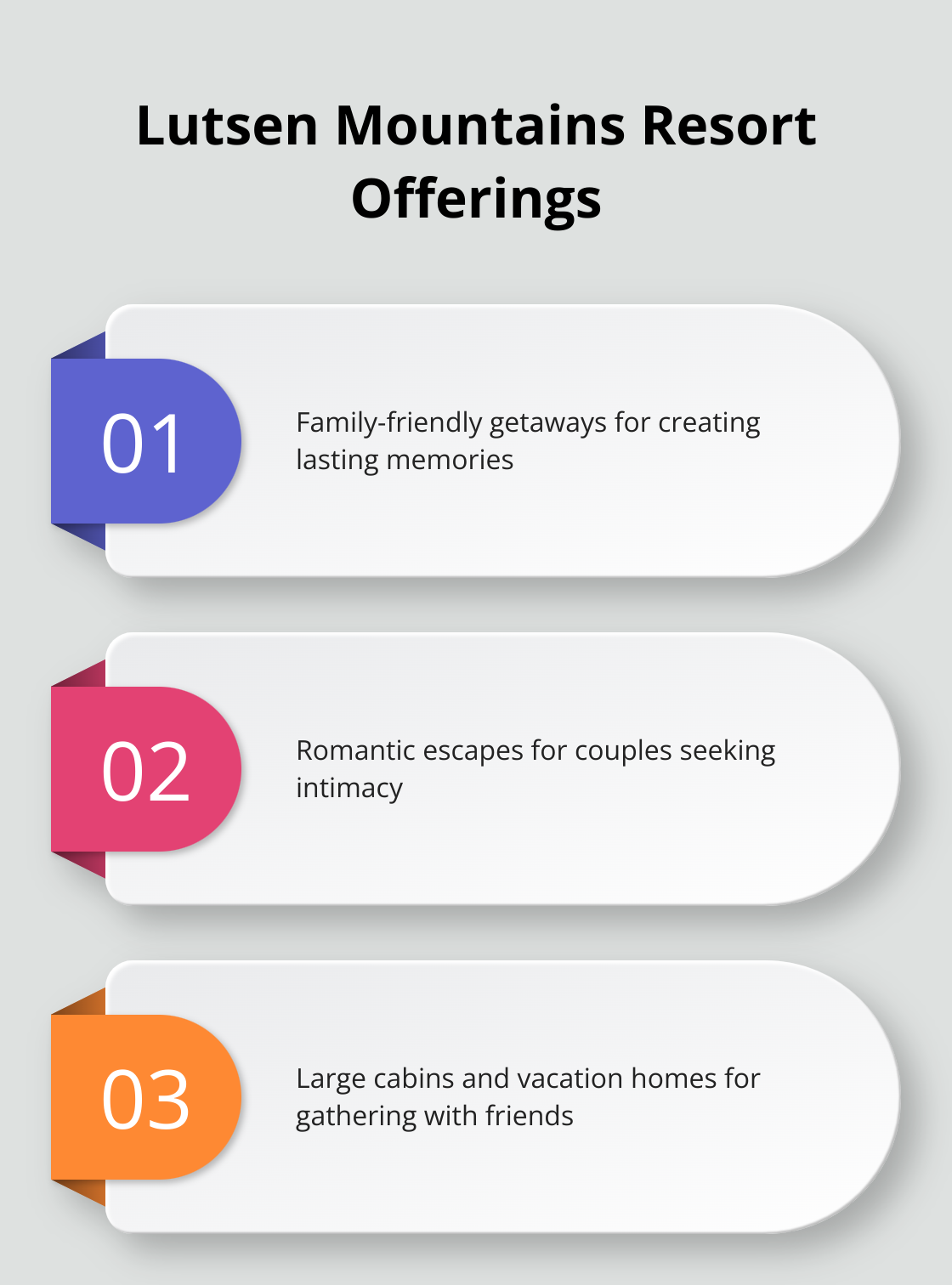 Lutsen Mountains Resort Offerings

01

Family-friendly getaways for creating lasting memories

02

Romantic escapes for couples seeking intimacy

03

Large cabins and vacation homes for gathering with friends