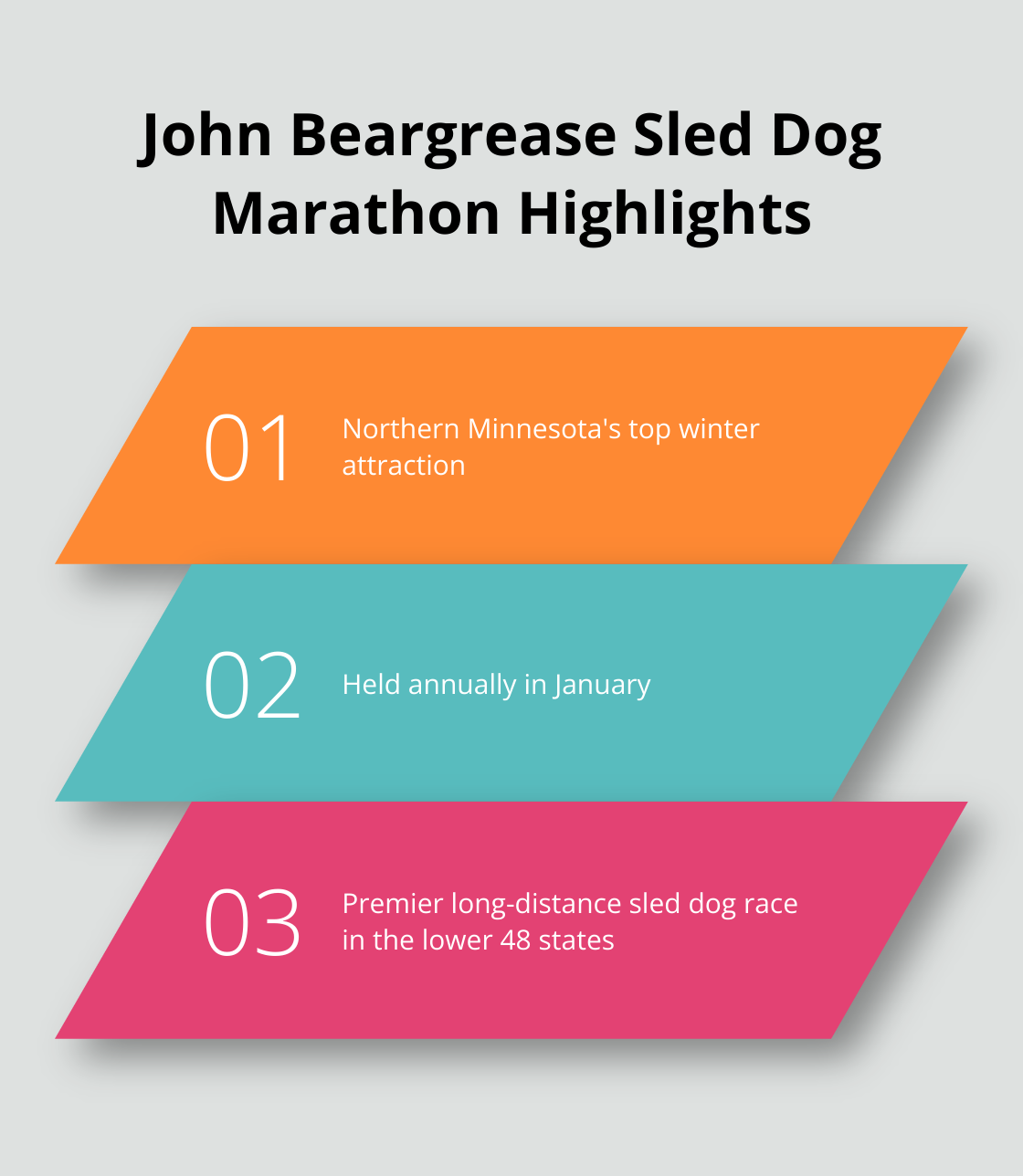 John Beargrease Sled Dog Marathon Highlights

01 Northern Minnesota's top winter attraction

02 Held annually in January

03 Premier long-distance sled dog race in the lower 48 states