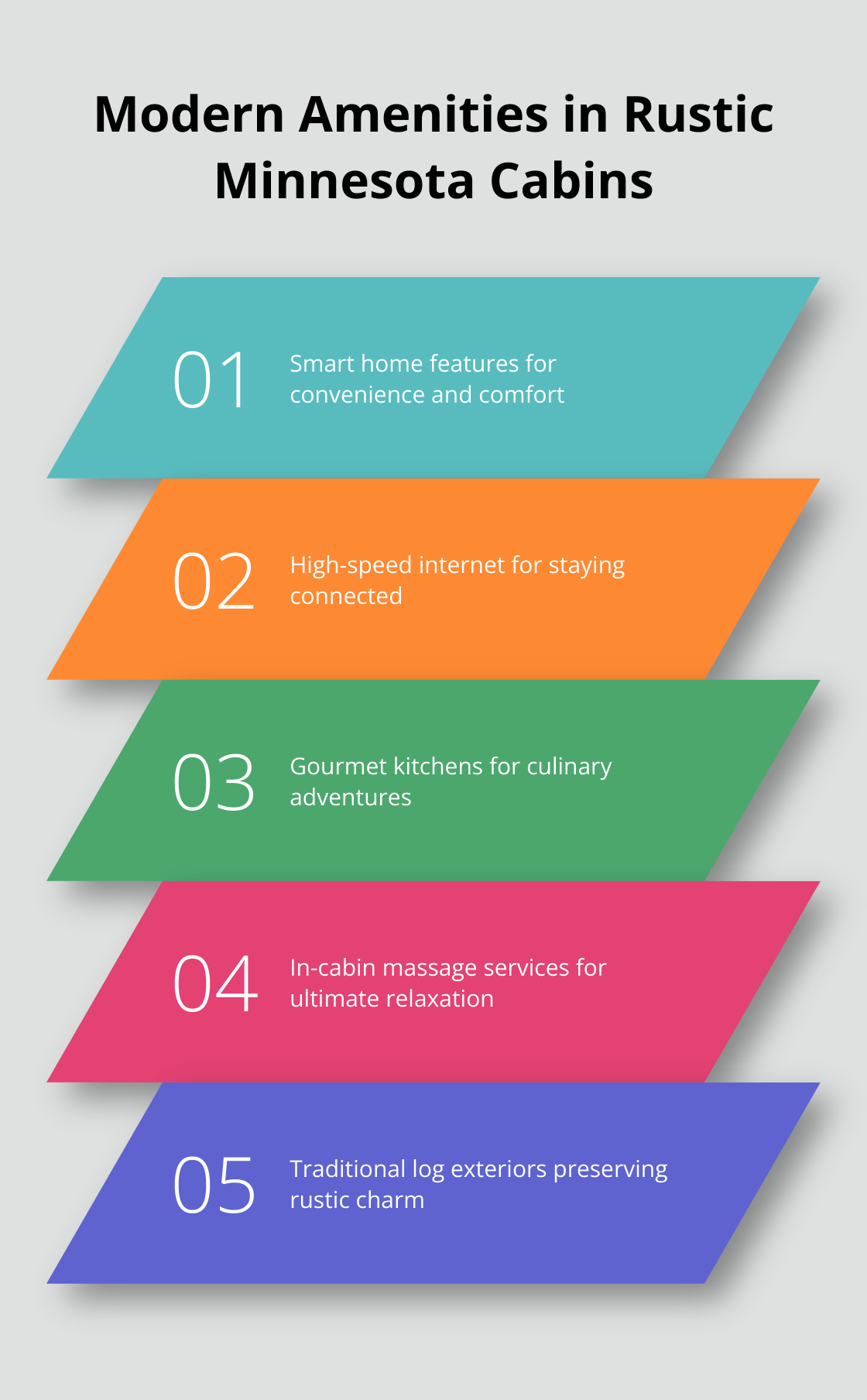 Modern Amenities in Rustic Minnesota Cabins

01
Smart home features for convenience and comfort

02
High-speed internet for staying connected

03
Gourmet kitchens for culinary adventures

04
In-cabin massage services for ultimate relaxation

05
Traditional log exteriors preserving rustic charm