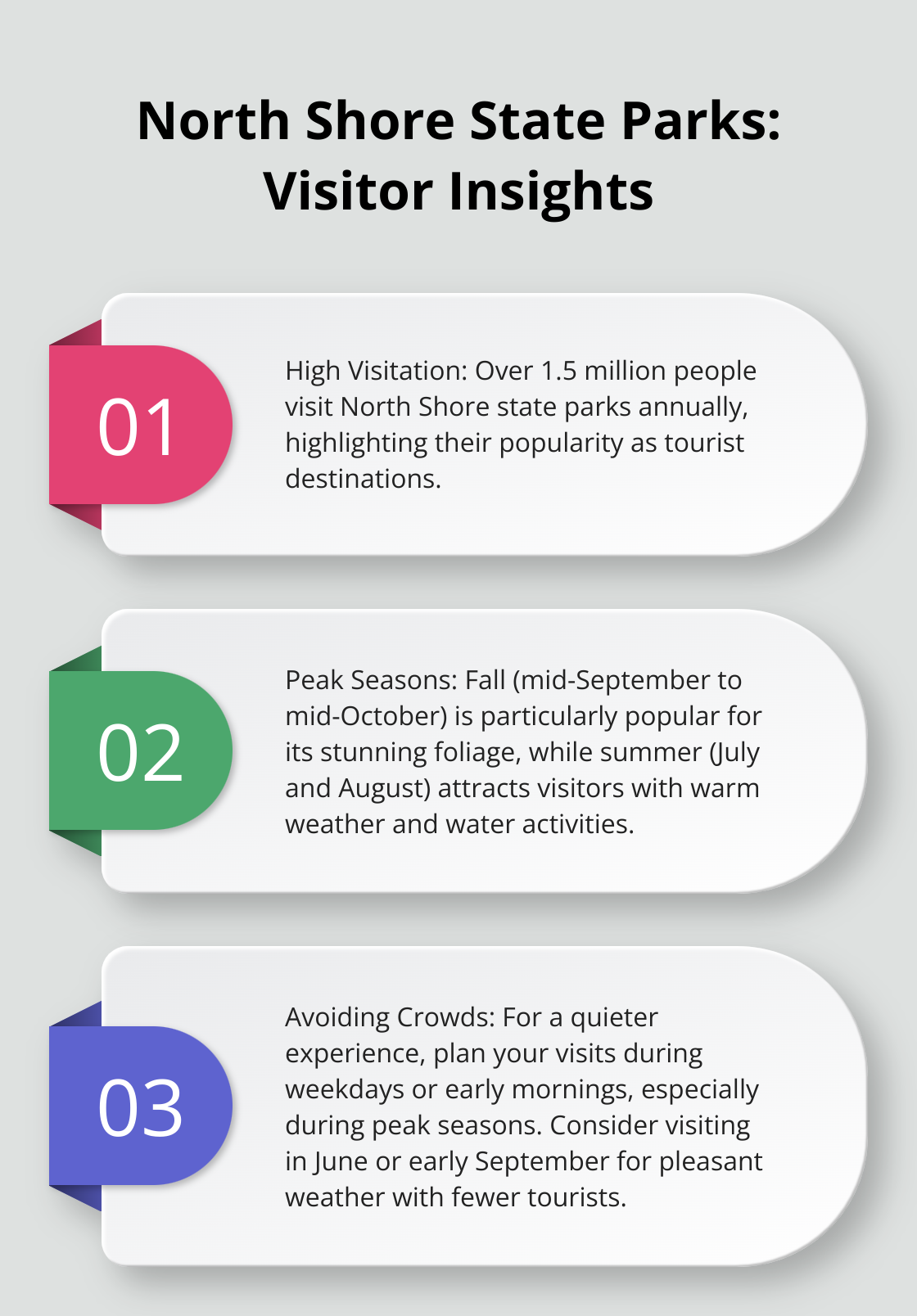 North Shore State Parks: Visitor Insights

01

High Visitation: Over 1.5 million people visit North Shore state parks annually, highlighting their popularity as tourist destinations.

02

Peak Seasons: Fall (mid-September to mid-October) is particularly popular for its stunning foliage, while summer (July and August) attracts visitors with warm weather and water activities.

03

Avoiding Crowds: For a quieter experience, plan your visits during weekdays or early mornings, especially during peak seasons. Consider visiting in June or early September for pleasant weather with fewer tourists.