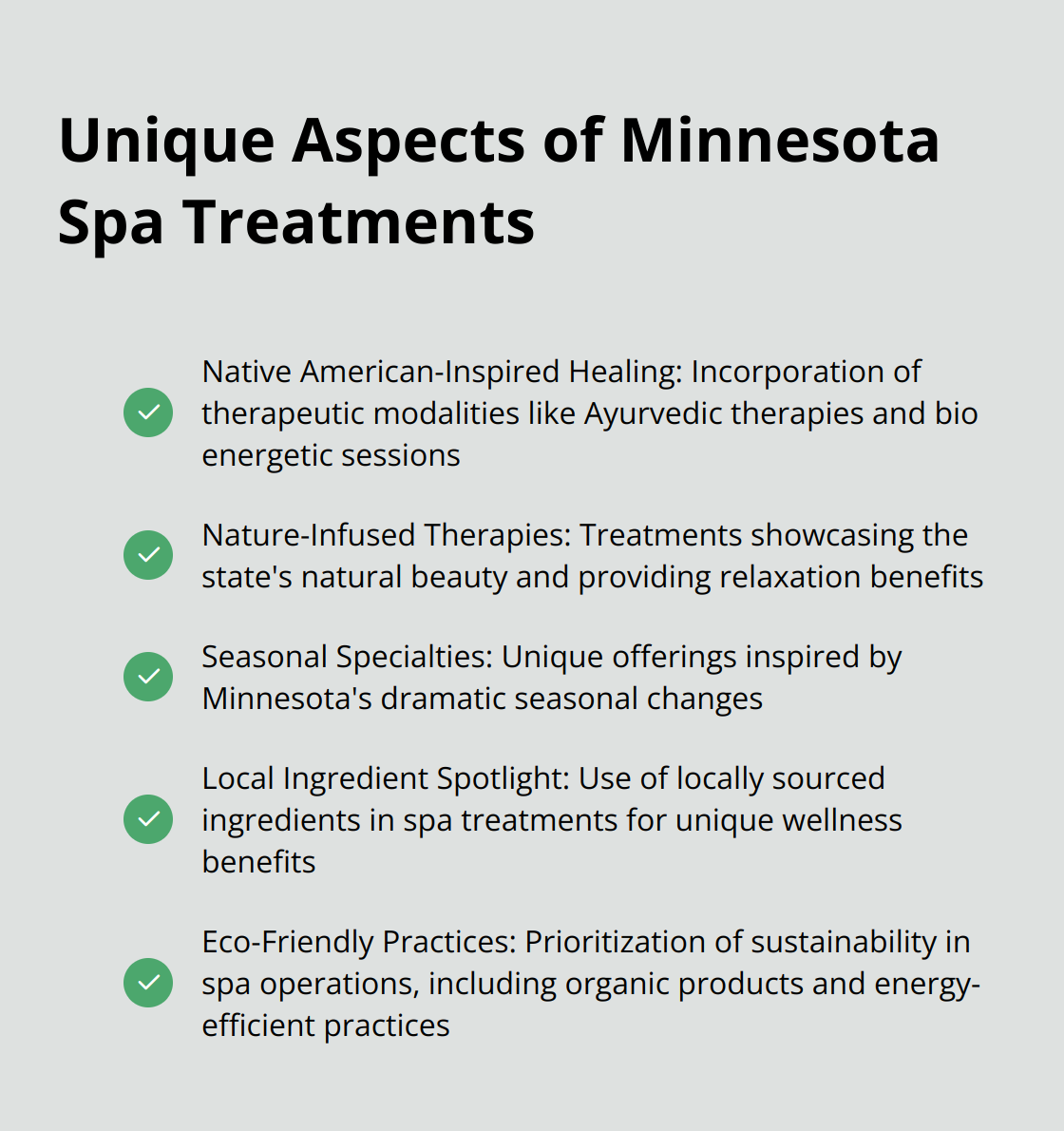 Unique Aspects of Minnesota Spa Treatments

Native American-Inspired Healing: Incorporation of therapeutic modalities like Ayurvedic therapies and bio energetic sessions

Nature-Infused Therapies: Treatments showcasing the state's natural beauty and providing relaxation benefits

Seasonal Specialties: Unique offerings inspired by Minnesota's dramatic seasonal changes

Local Ingredient Spotlight: Use of locally sourced ingredients in spa treatments for unique wellness benefits

Eco-Friendly Practices: Prioritization of sustainability in spa operations, including organic products and energy-efficient practices