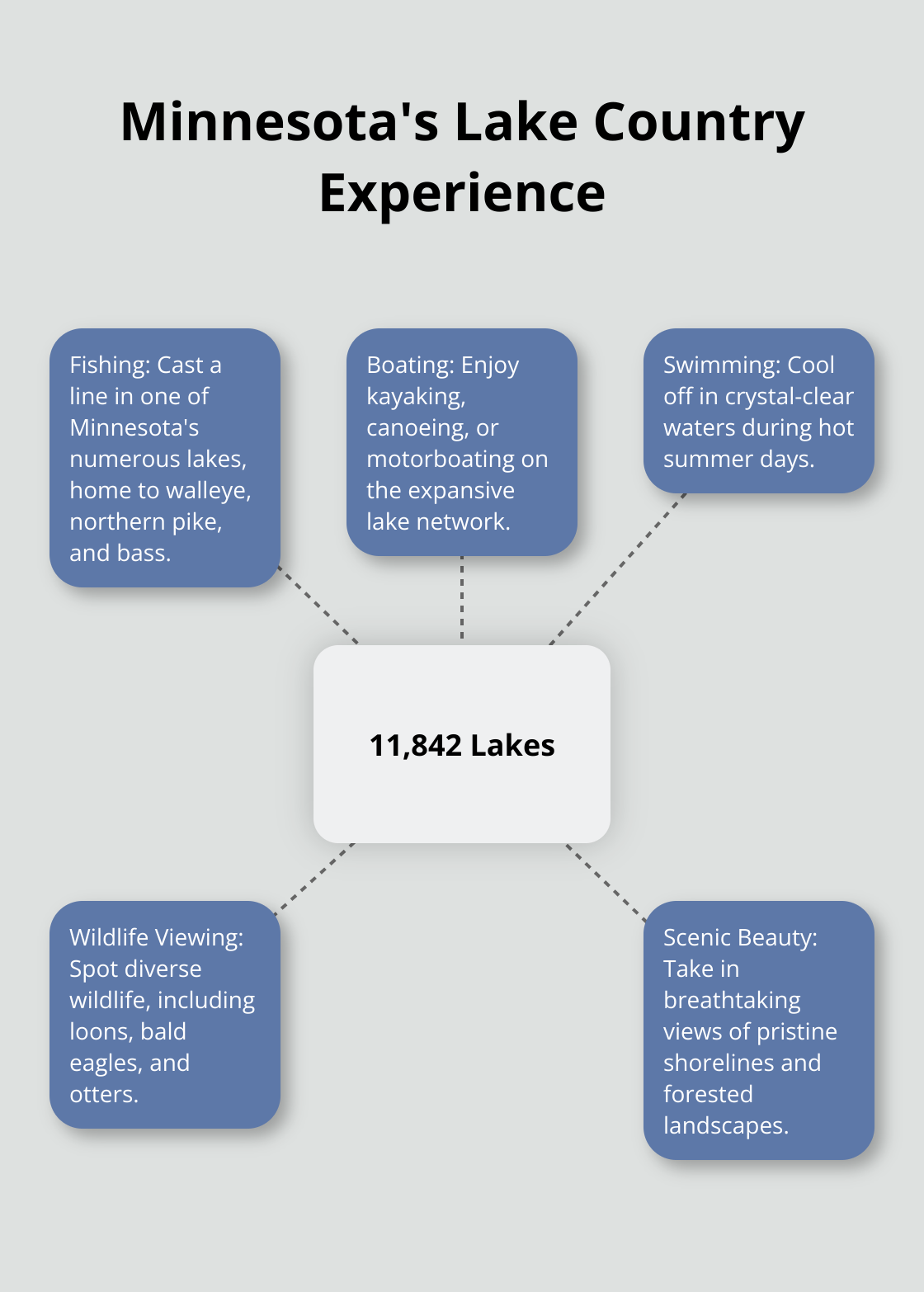 Minnesota's Lake Country Experience

Fishing: Cast a line in one of Minnesota's numerous lakes, home to walleye, northern pike, and bass.

Boating: Enjoy kayaking, canoeing, or motorboating on the expansive lake network.

Swimming: Cool off in crystal-clear waters during hot summer days.

11,842 Lakes

Wildlife Viewing: Spot diverse wildlife, including loons, bald eagles, and otters.

Scenic Beauty: Take in breathtaking views of pristine shorelines and forested landscapes.