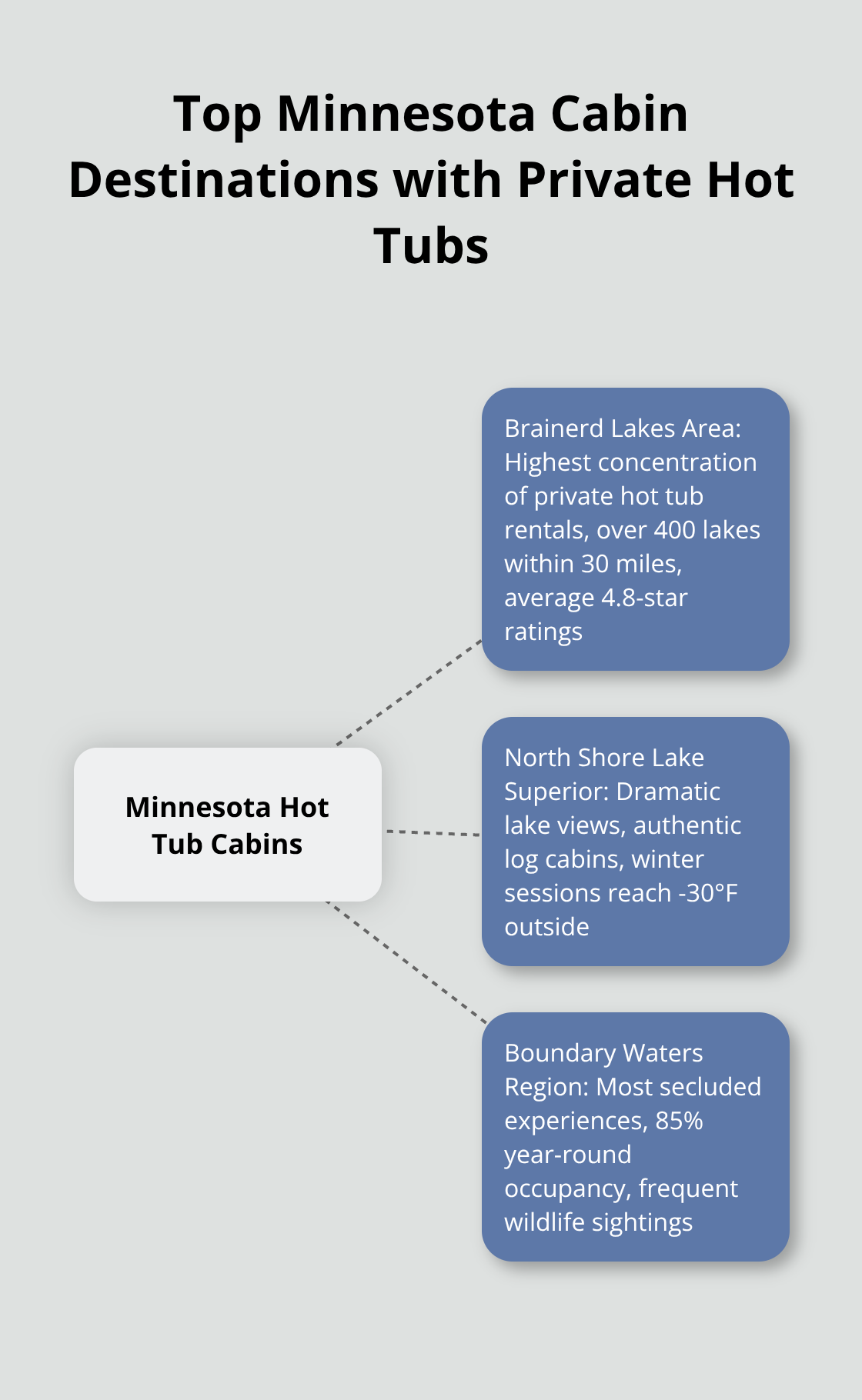 Top Minnesota Cabin Destinations with Private Hot Tubs

Minnesota Hot Tub Cabins

Brainerd Lakes Area: Highest concentration of private hot tub rentals, over 400 lakes within 30 miles, average 4.8-star ratings

North Shore Lake Superior: Dramatic lake views, authentic log cabins, winter sessions reach -30°F outside

Boundary Waters Region: Most secluded experiences, 85% year-round occupancy, frequent wildlife sightings