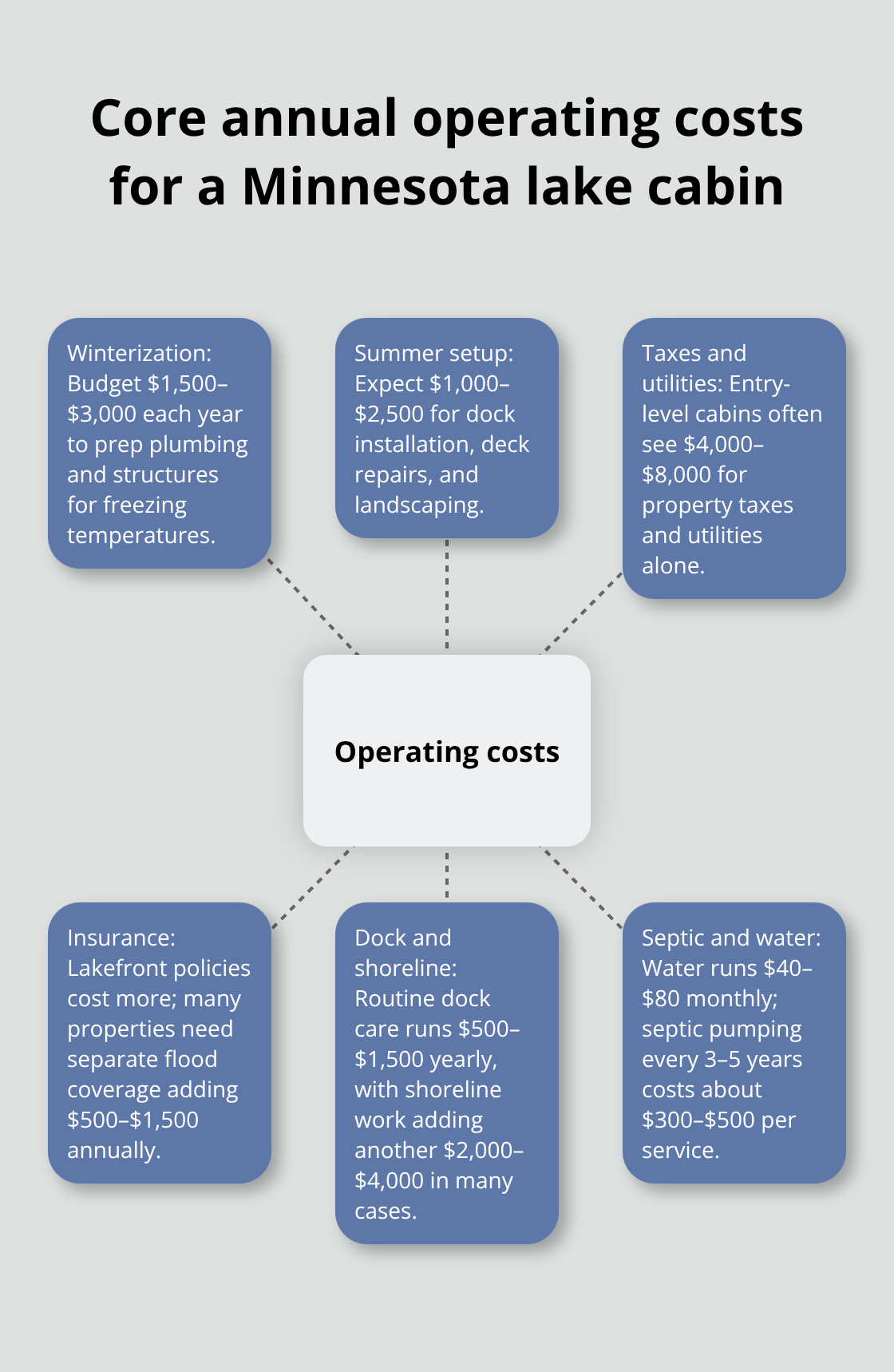 Core annual operating costs for a Minnesota lake cabin

Winterization: Budget \$1,500–\$3,000 each year to prep plumbing and structures for freezing temperatures.

Summer setup: Expect \$1,000–\$2,500 for dock installation, deck repairs, and landscaping.

Taxes and utilities: Entry-level cabins often see \$4,000–\$8,000 for property taxes and utilities alone.

Operating costs

Insurance: Lakefront policies cost more; many properties need separate flood coverage adding \$500–\$1,500 annually.

Dock and shoreline: Routine dock care runs \$500–\$1,500 yearly, with shoreline work adding another \$2,000–\$4,000 in many cases.

Septic and water: Water runs \$40–\$80 monthly; septic pumping every 3–5 years costs about \$300–\$500 per service.