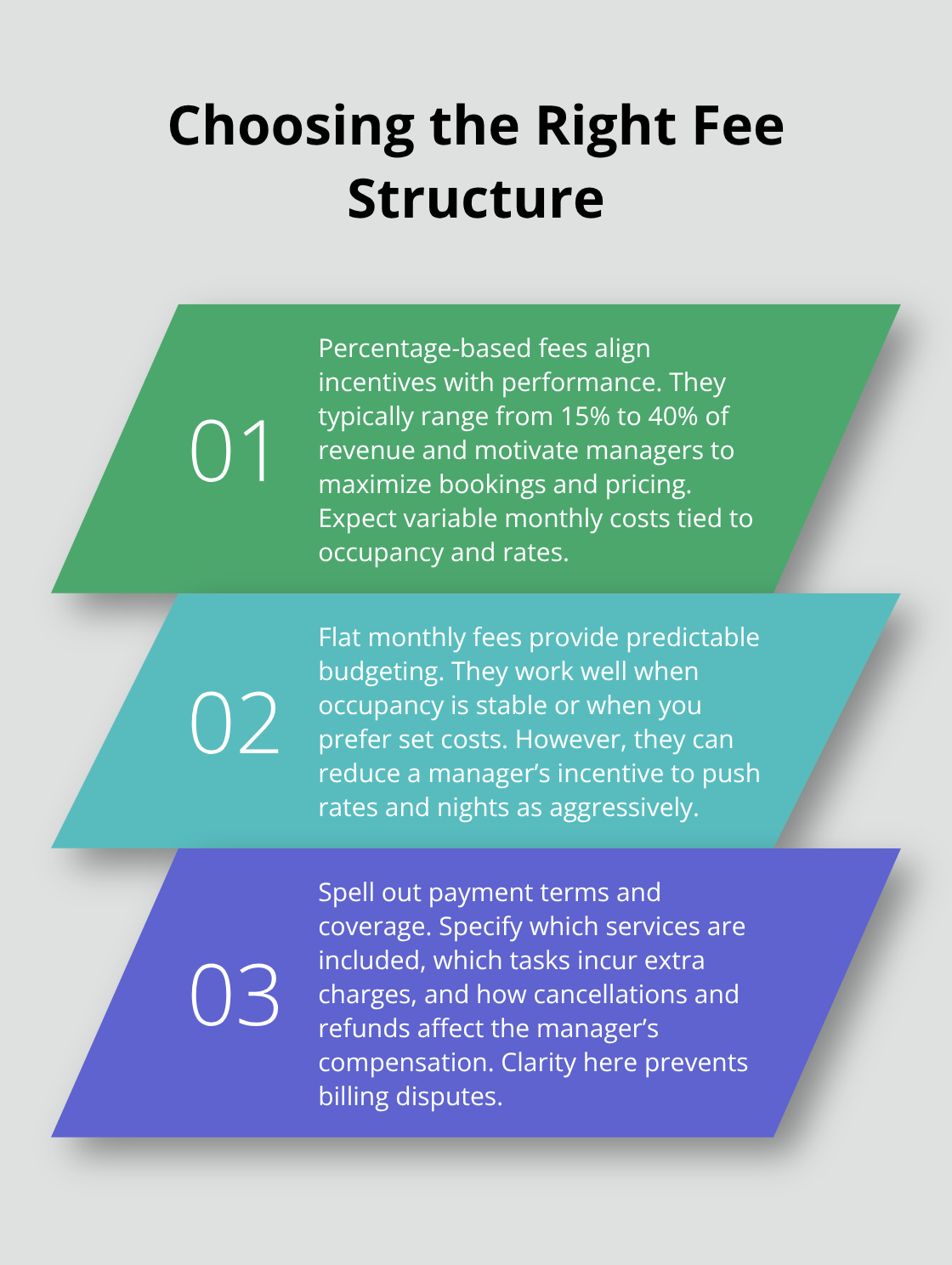 Choosing the Right Fee Structure

01

Percentage-based fees align incentives with performance. They typically range from 15% to 40% of revenue and motivate managers to maximize bookings and pricing. Expect variable monthly costs tied to occupancy and rates.

02

Flat monthly fees provide predictable budgeting. They work well when occupancy is stable or when you prefer set costs. However, they can reduce a manager’s incentive to push rates and nights as aggressively.

03

Spell out payment terms and coverage. Specify which services are included, which tasks incur extra charges, and how cancellations and refunds affect the manager’s compensation. Clarity here prevents billing disputes.